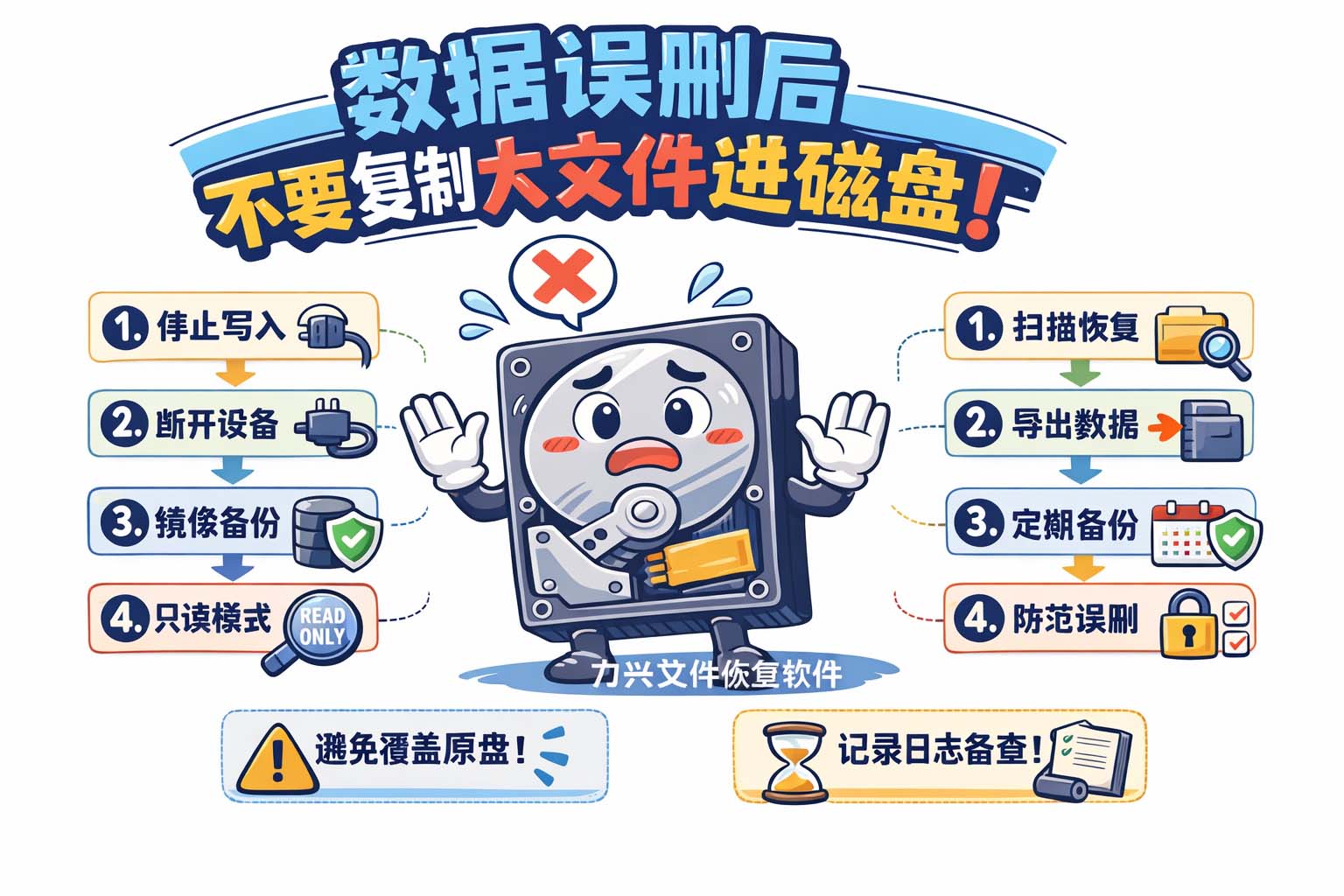 数据误删后
不要复制大文件进磁盘!

1. 停止写入
2. 断开设备
3. 镜像备份
4. 只读模式 READ ONLY

1. 扫描恢复
2. 导出数据
3. 定期备份
4. 防范误删

力兴文件恢复软件

避免覆盖原盘!

记录日志备查!